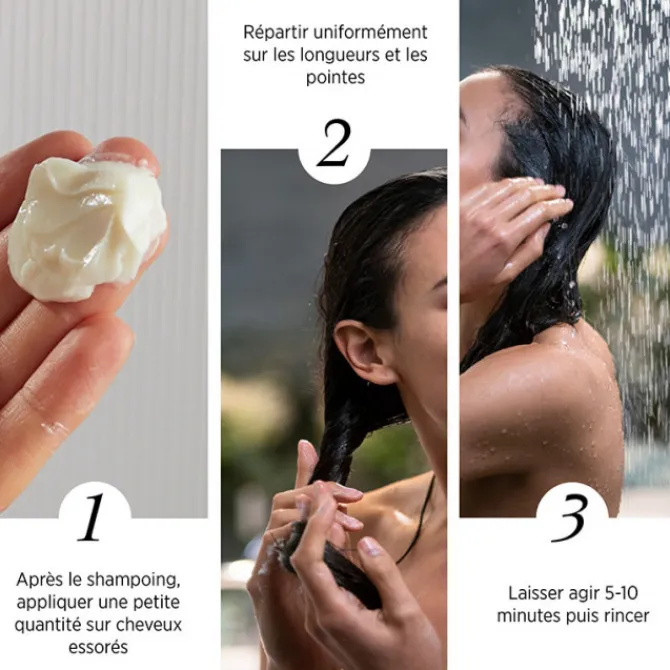 1

Après le shampoing, appliquer une petite quantité sur cheveux essorés

Répartir uniformément sur les longueurs et les pointes

2

3

Laisser agir 5-10 minutes puis rincer